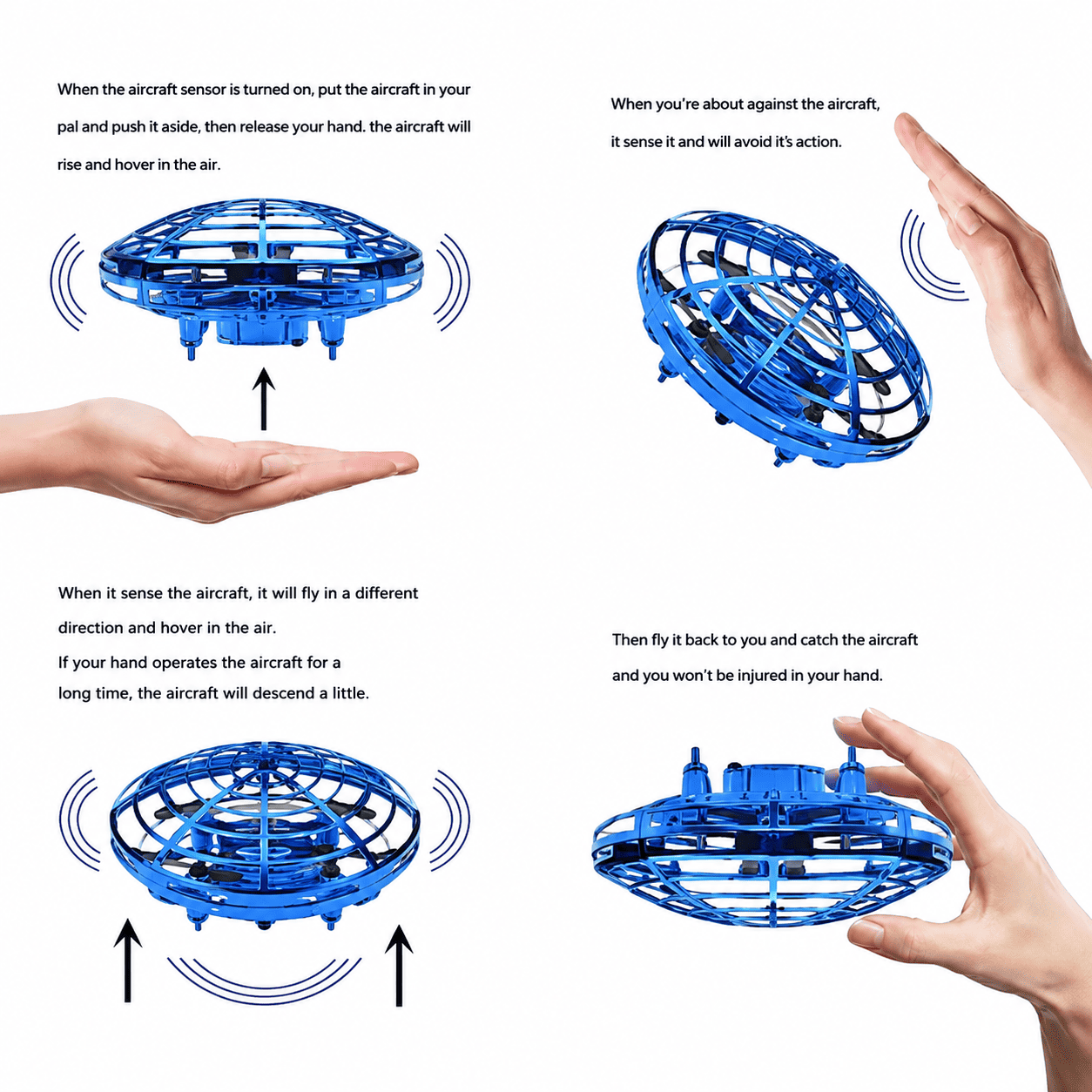 When the aircraft sensor is turned on, put the aircraft in your pal and push it aside, then release your hand. the aircraft will rise and hover in the air.

When you're about against the aircraft, it sense it and will avoid it's action.

When it sense the aircraft, it will fly in a different direction and hover in the air.
If your hand operates the aircraft for a long time, the aircraft will descend a little.

Then fly it back to you and catch the aircraft and you won't be injured in your hand.